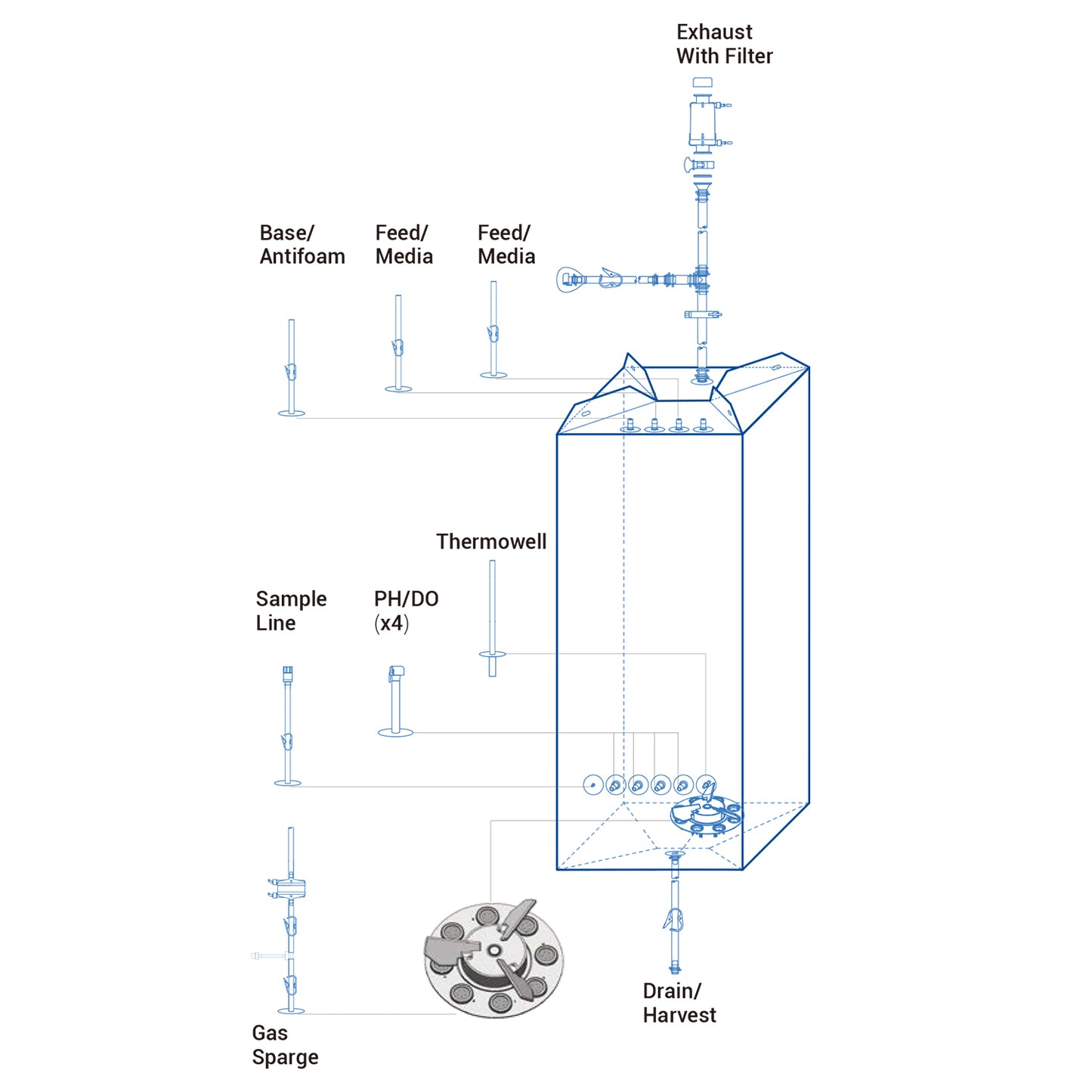 Exhaust
With Filter

Base/
Antifoam

Feed/
Media

Feed/
Media

Thermowell

Sample
Line

PH/DO
(x4)

Gas
Sparge

Drain/
Harvest