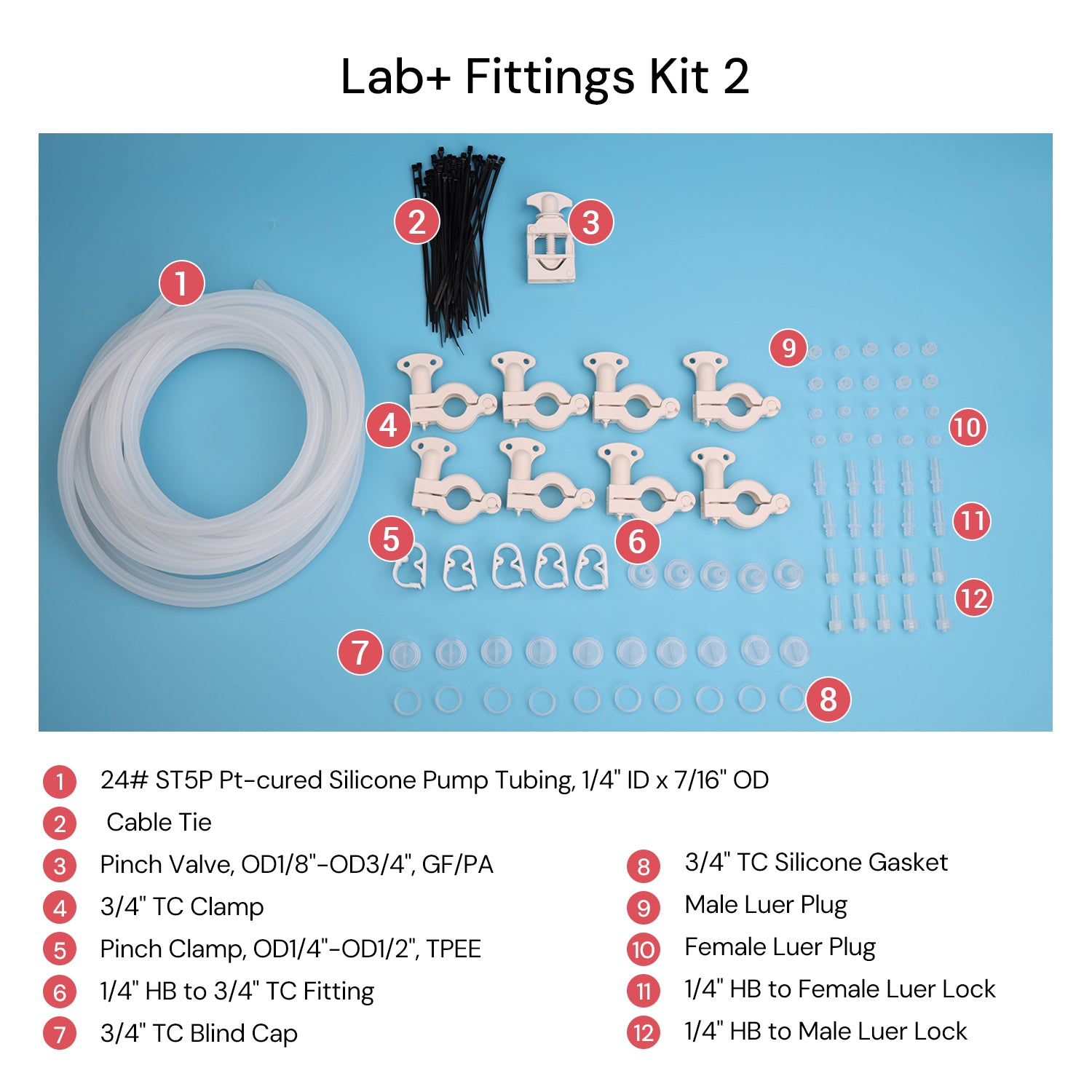 Lab+ Fittings Kit 2

2
3
1
9
4
10
11
5
6
12
7
8

1 24# ST5P Pt-cured Silicone Pump Tubing, 1/4" ID x 7/16" OD
2 Cable Tie
3 Pinch Valve, OD1/8"-OD3/4", GF/PA
4 3/4" TC Clamp
5 Pinch Clamp, OD1/4"-OD1/2", TPEE
6 1/4" HB to 3/4" TC Fitting
7 3/4" TC Blind Cap

8 3/4" TC Silicone Gasket
9 Male Luer Plug
10 Female Luer Plug
11 1/4" HB to Female Luer Lock
12 1/4" HB to Male Luer Lock